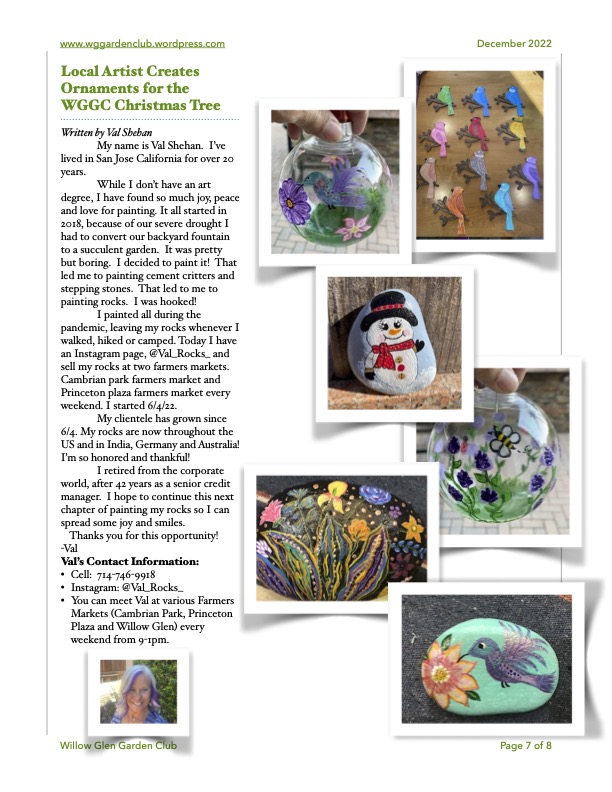 www.wggardenclub.wordpress.com

December 2022

Local Artist Creates Ornaments for the WGGC Christmas Tree

Written by Val Shehan

My name is Val Shehan. I've lived in San Jose California for over 20 years.

While I don't have an art degree, I have found so much joy, peace and love for painting. It all started in 2018, because of our severe drought I had to convert our backyard fountain to a succulent garden. It was pretty but boring. I decided to paint it! That led me to painting cement critters and stepping stones. That led to me to painting rocks. I was hooked!

I painted all during the pandemic, leaving my rocks whenever I walked, hiked or camped. Today I have an Instagram page, @Val_Rocks_ and sell my rocks at two farmers markets. Cambrian park farmers market and Princeton plaza farmers market every weekend. I started 6/4/22.

My clientele has grown since 6/4. My rocks are now throughout the US and in India, Germany and Australia! I'm so honored and thankful!

I retired from the corporate world, after 42 years as a senior credit manager. I hope to continue this next chapter of painting my rocks so I can spread some joy and smiles.

Thanks you for this opportunity!
-Val

Val's Contact Information:
• Cell: 714-746-9918
• Instagram: @Val_Rocks_
• You can meet Val at various Farmers Markets (Cambrian Park, Princeton Plaza and Willow Glen) every weekend from 9-1pm.

Willow Glen Garden Club

Page 7 of 8